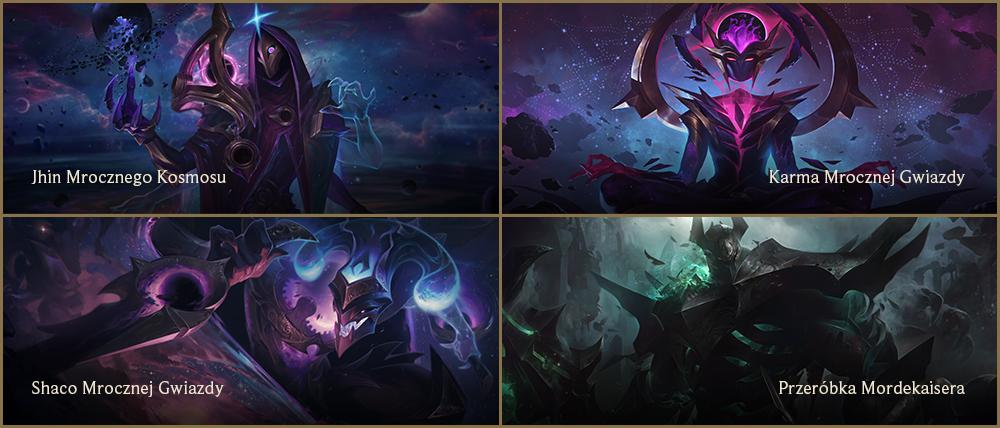 Jhin Mrocznego Kosmosu

Karma Mrocznej Gwiazdy

Shaco Mrocznej Gwiazdy

Przeróbka Mordekaisera